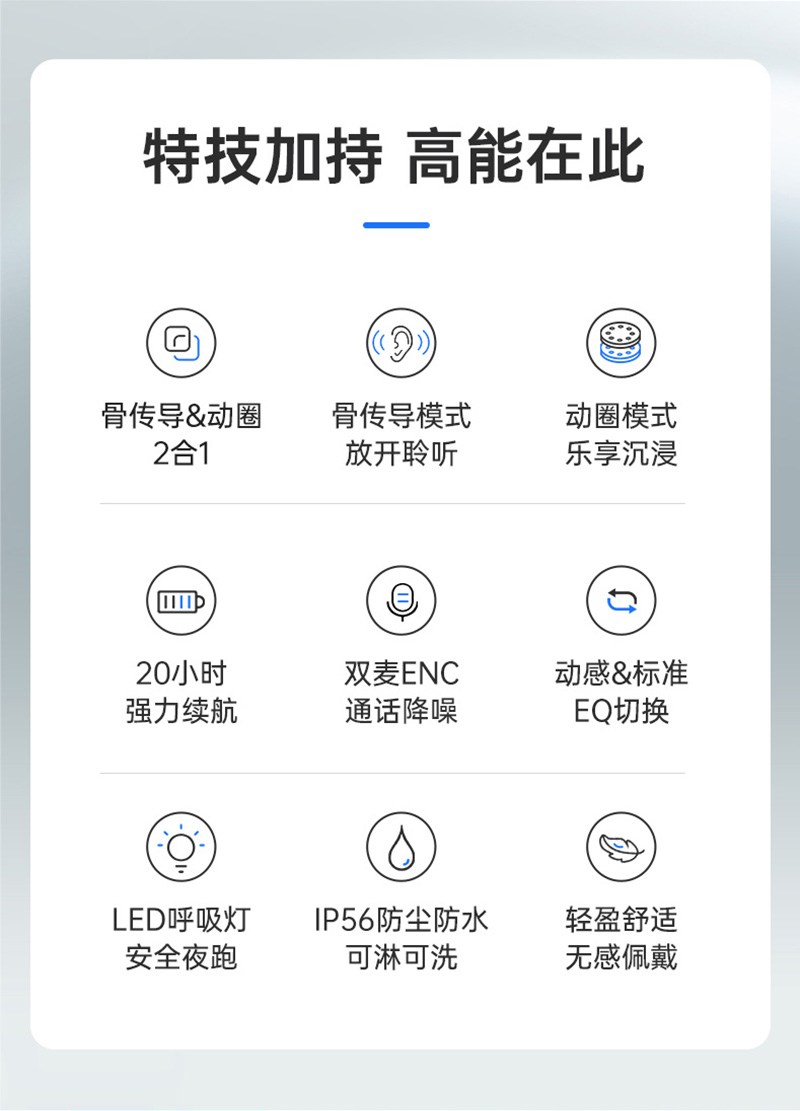 特技加持 高能在此

骨传导&动圈
2合1

骨传导模式
放开聆听

动圈模式
乐享沉浸

20小时
强力续航

双麦ENC
通话降噪

动感&标准
EQ切换

LED呼吸灯
安全夜跑

IP56防尘防水
可淋可洗

轻盈舒适
无感佩戴